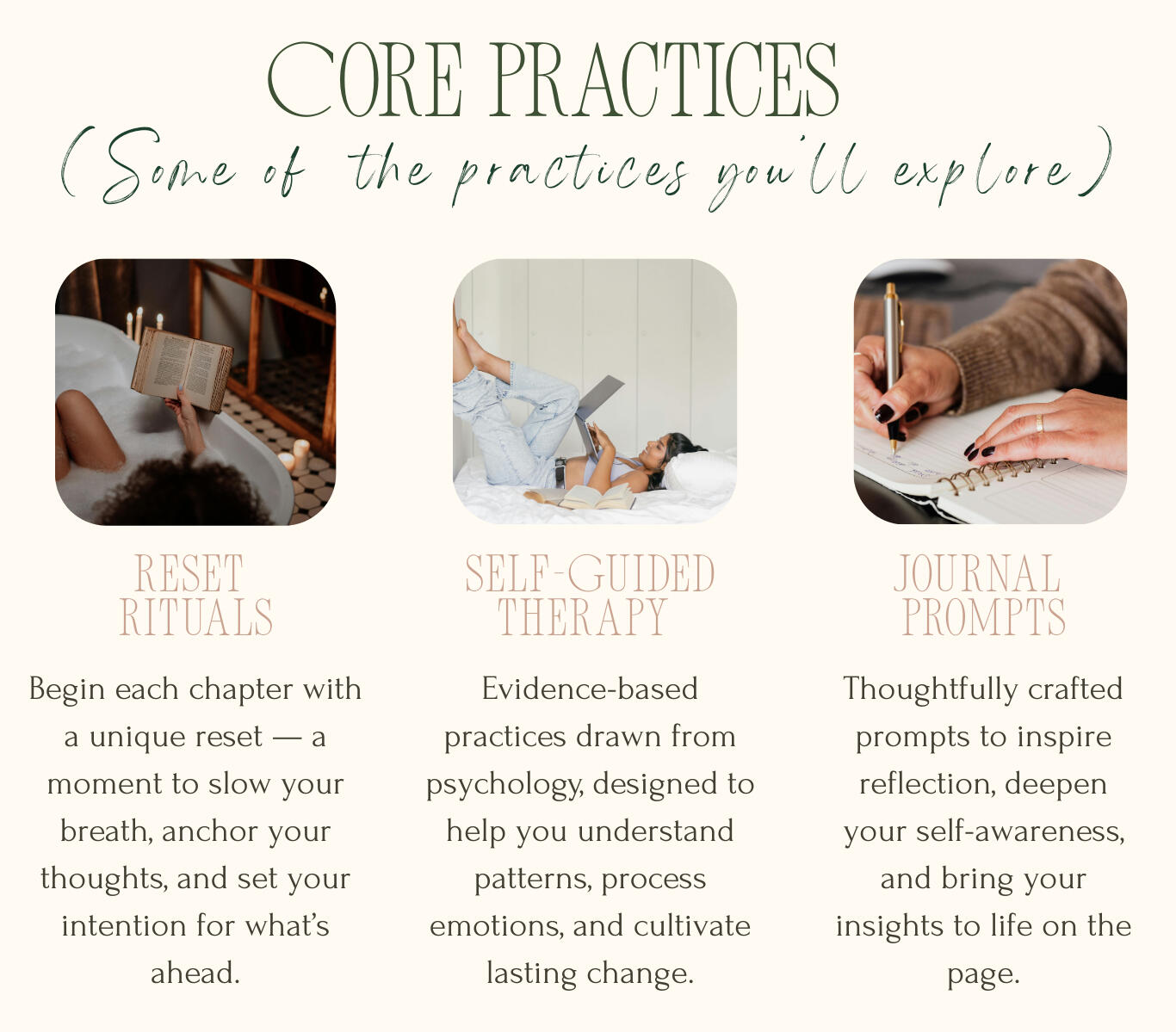 CORE PRACTICES

(Some of the practices you'll explore)

RESET RITUALS

Begin each chapter with a unique reset — a moment to slow your breath, anchor your thoughts, and set your intention for what's ahead.

SELF-GUIDED THERAPY

Evidence-based practices drawn from psychology, designed to help you understand patterns, process emotions, and cultivate lasting change.

JOURNAL PROMPTS

Thoughtfully crafted prompts to inspire reflection, deepen your self-awareness, and bring your insights to life on the page.